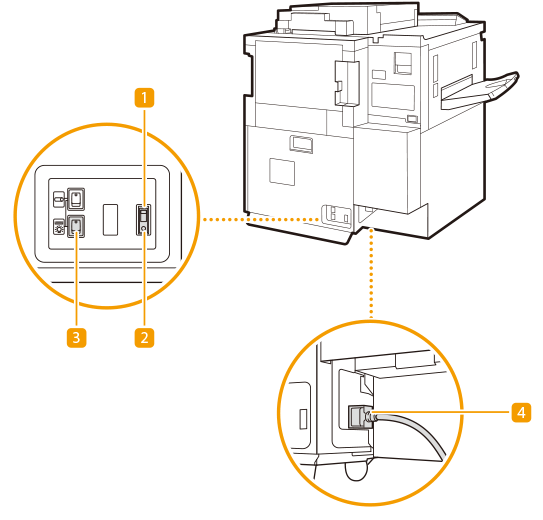 1
3
2
4