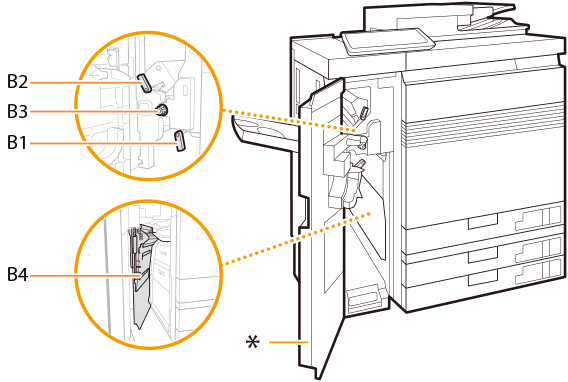 B2
B3
B1
B4
*