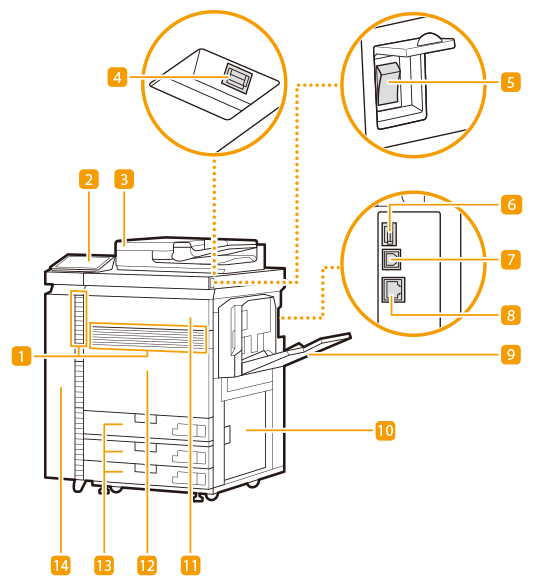 4
5
2
3
6
7
8
1
9
10
14
13
12
11