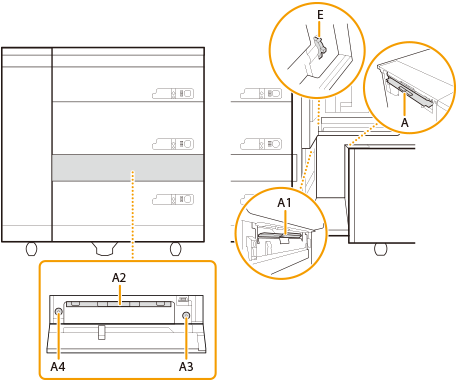 E
A
A1
A2
A4
A3