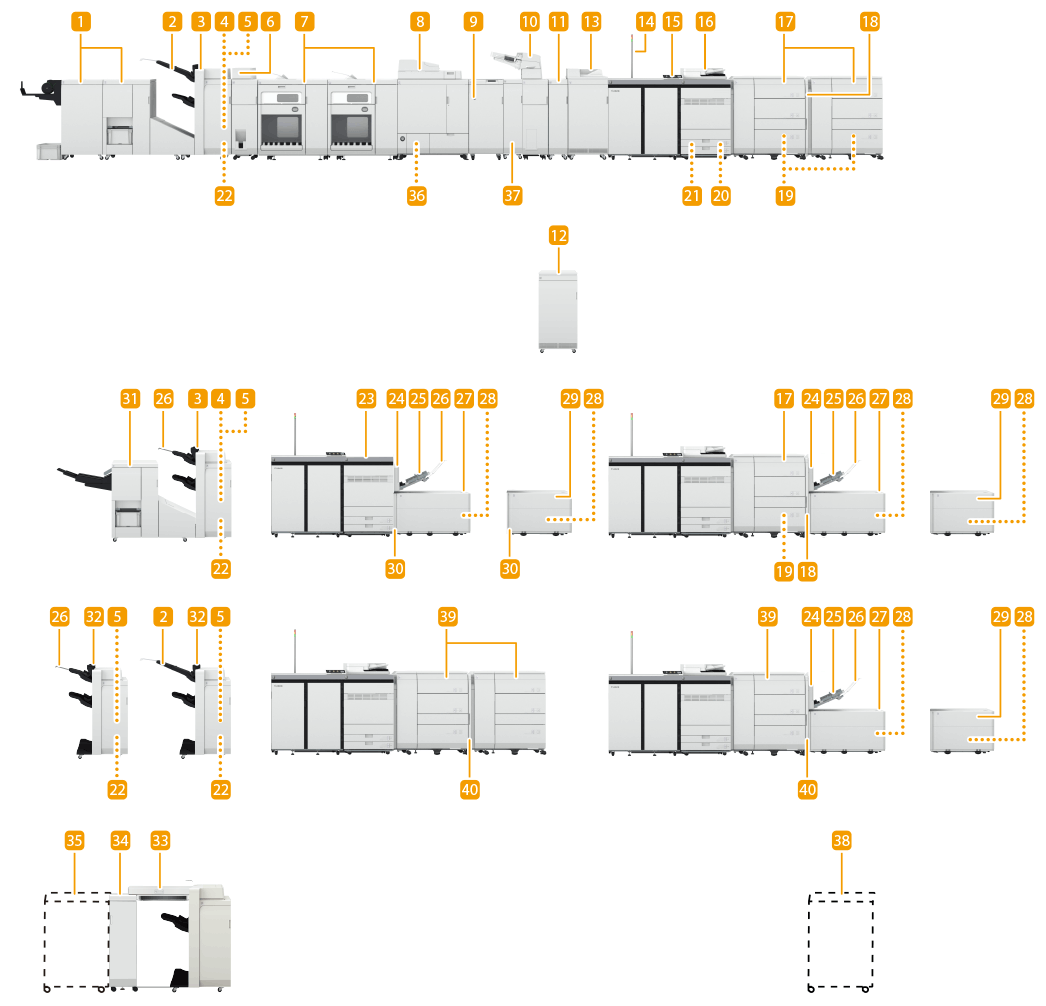 1 2 3 4 5 6 7 8 9 10 11 13 14 15 16 17 18
22 36 37 21 20 19
12
31 26 3 4 5 23 24 25 26 27 28 29 28 17 24 25 26 27 28 29 28
22 30 30 19 18
26 32 5 2 32 5 39 39 24 25 26 27 28 29 28
22 22 40 40
35 34 33 38