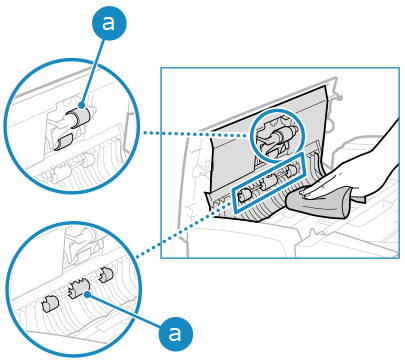 a

a