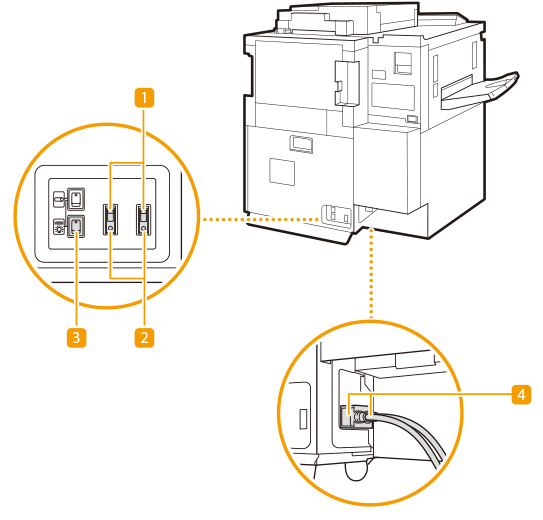 1
3
2
4