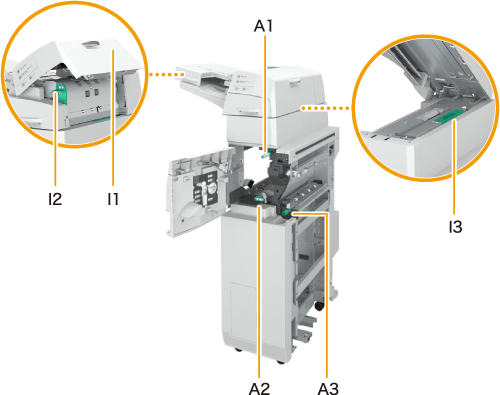 A1

I2

I1

I3

A2

A3