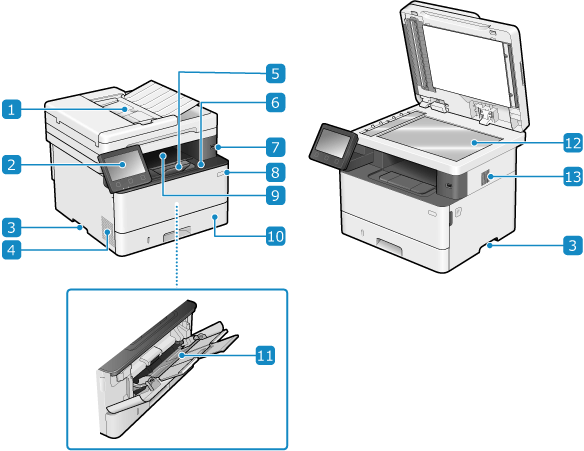 1
2
3
4
5
6
7
8
9
10
11
12
13
3