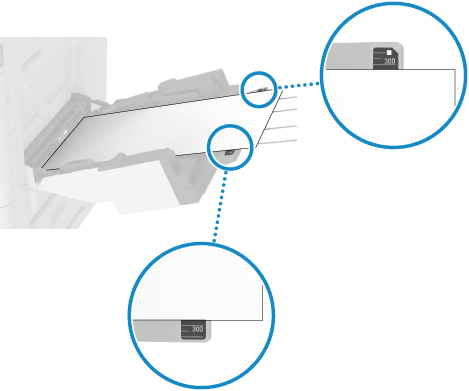 300

300