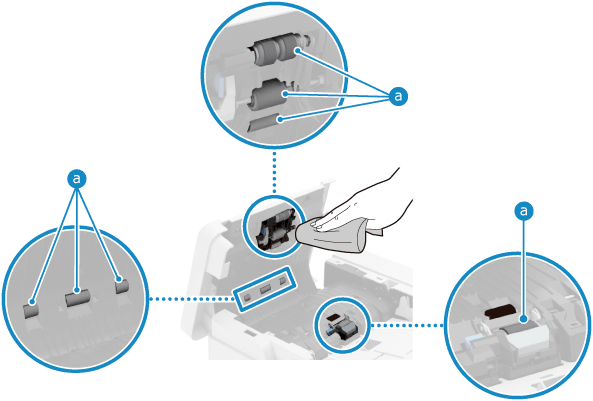 a

a

a