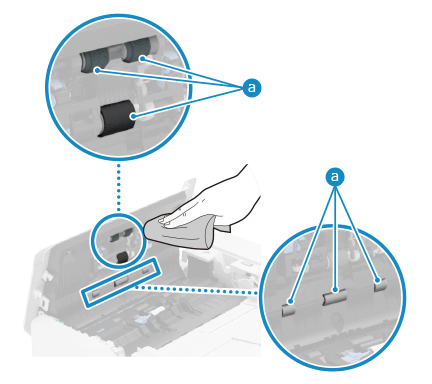 a

a