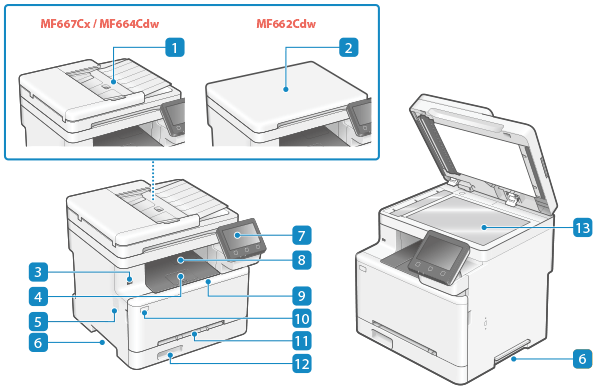 MF667Cx / MF664Cdw

MF662Cdw

1
2
3
4
5
6
7
8
9
10
11
12
13
6