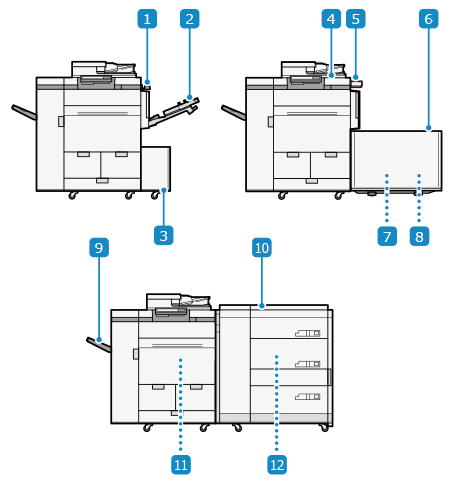 1
2
4
5
6
3
7
8
9
10
11
12