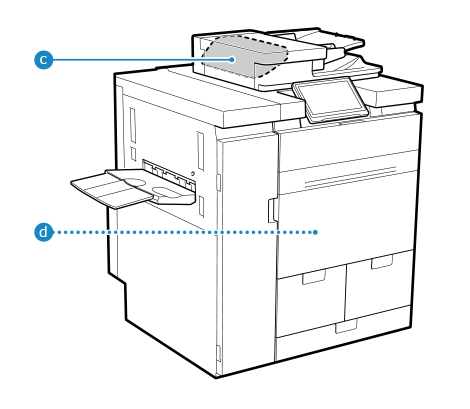 c

d