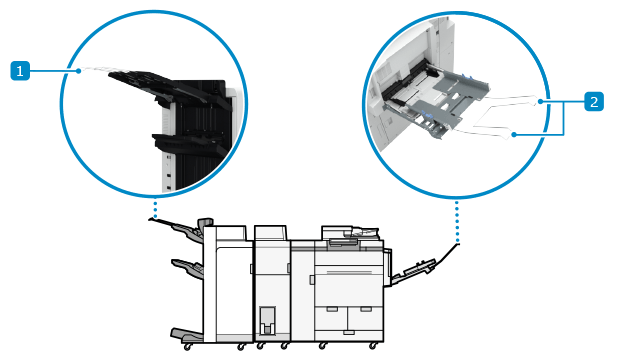 1

2