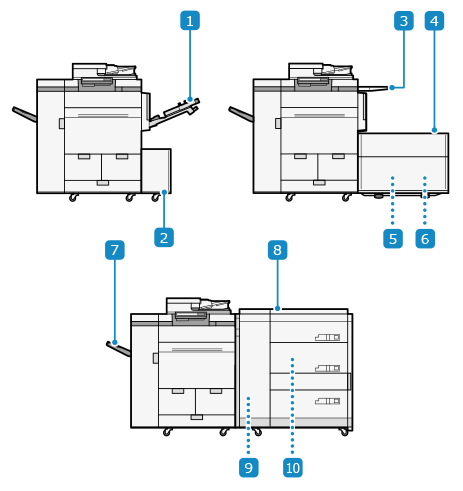 1
3
4
2
5
6
7
8
9
10