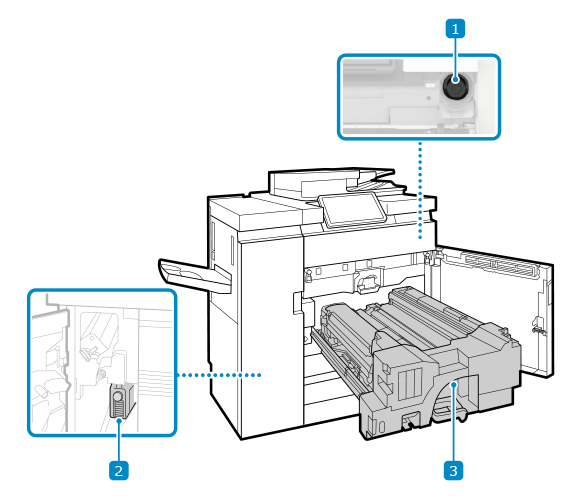 1
2
3