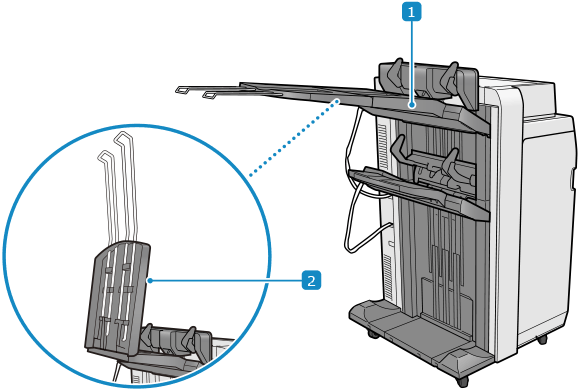 1

2