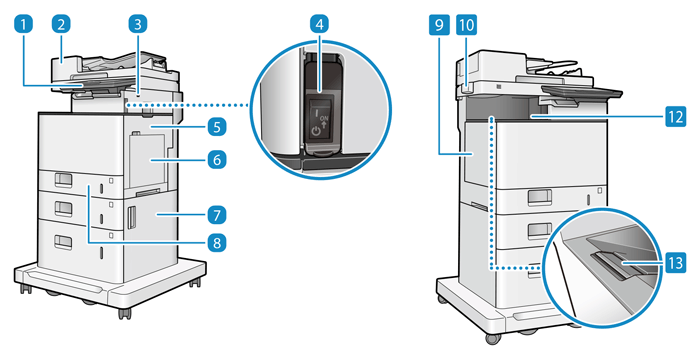 1
2
3
4
ON
5
6
7
8
9
10
12
13