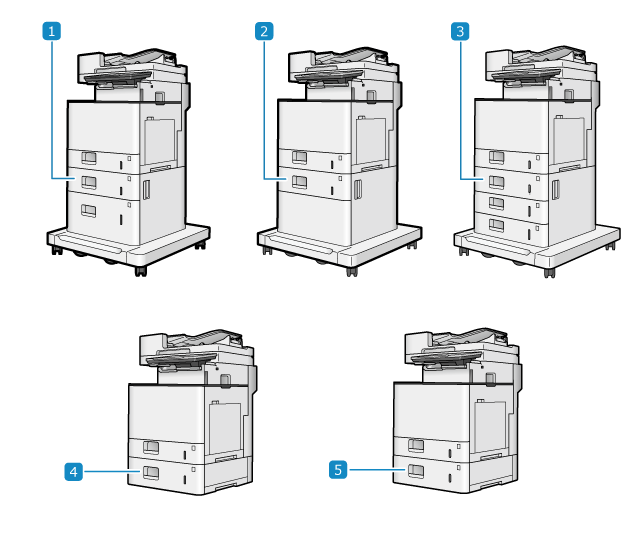 1
2
3
4
5