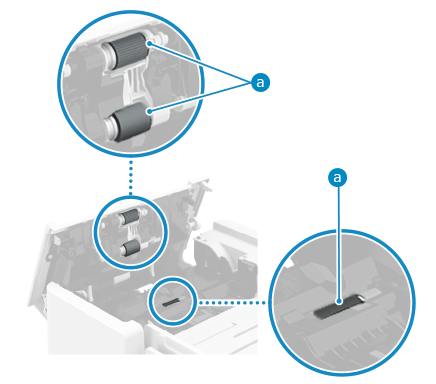 a

a