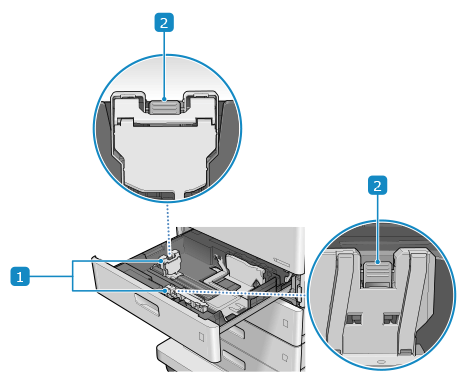 2

2

1