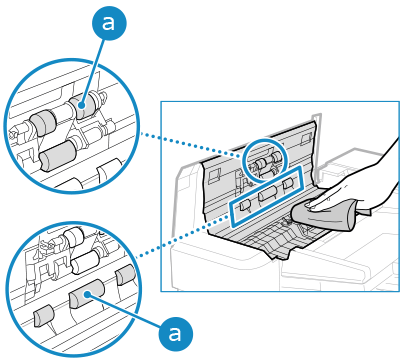 a

a