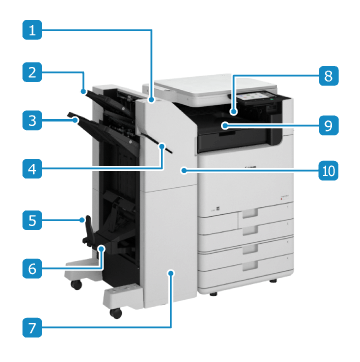 1
2
3
4
5
6
7
8
9
10