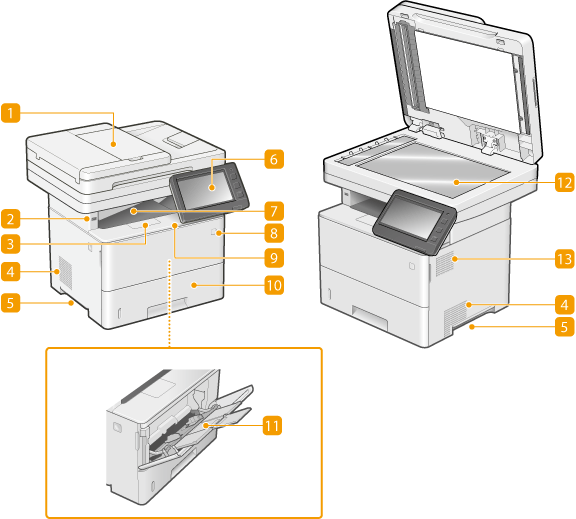 1
2
3
4
5
6
7
8
9
10
11
12
13
4
5