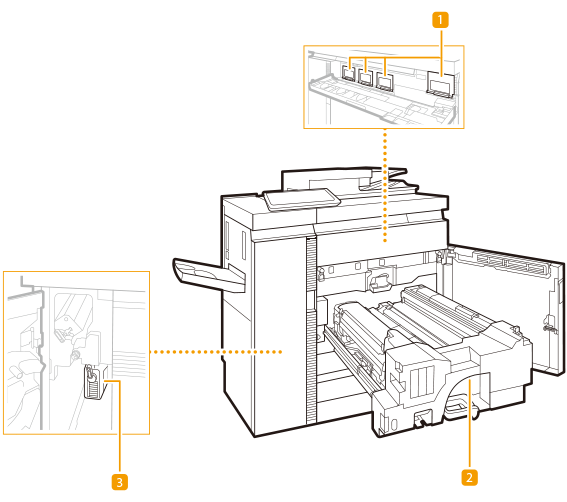 1

2

3