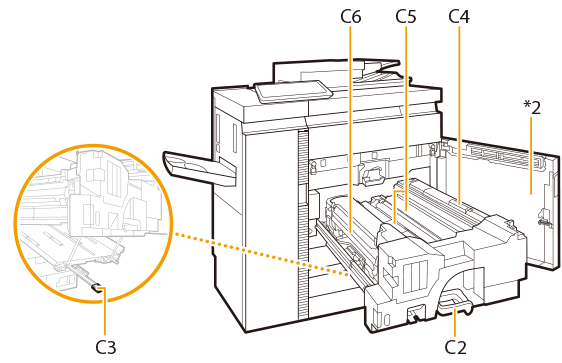 C6 C5 C4

*2

C3

C2