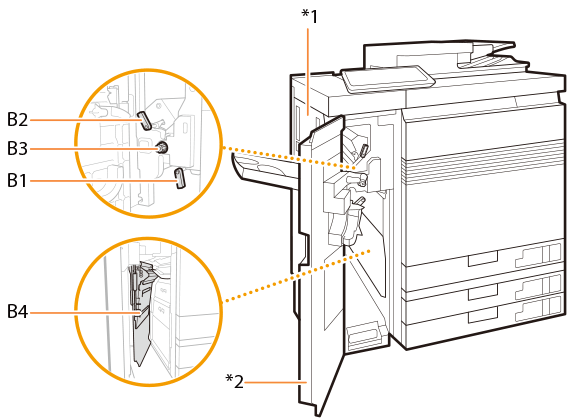 *1
B2
B3
B1
B4
*2