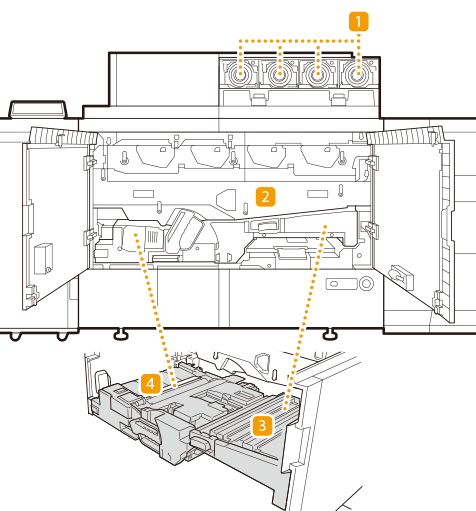 1
2
4
3