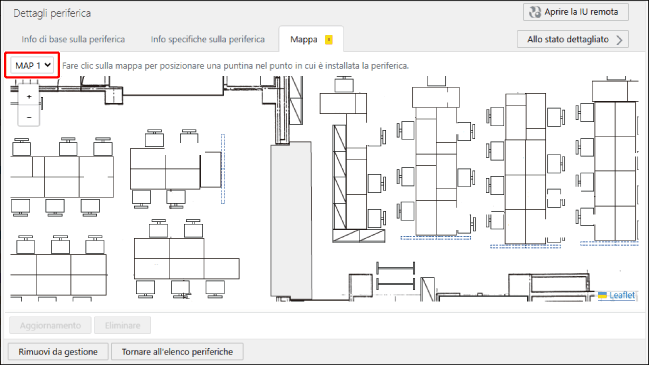 Dettagli periferica

Aprire la IU remota

Info di base sulla periferica

Info specifiche sulla periferica

Mappa

Allo stato dettagliato

MAP 1

Fare clic sulla mappa per posizionare una puntina nel punto in cui è installata la periferica.

+

−

Leaflet

Aggiornamento

Eliminare

Rimuovi da gestione

Tornare all'elenco periferiche